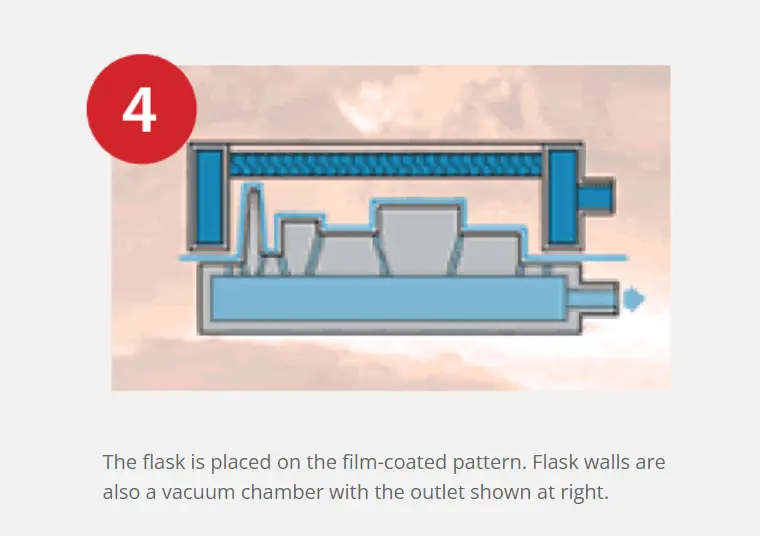 4

The flask is placed on the film-coated pattern. Flask walls are also a vacuum chamber with the outlet shown at right.