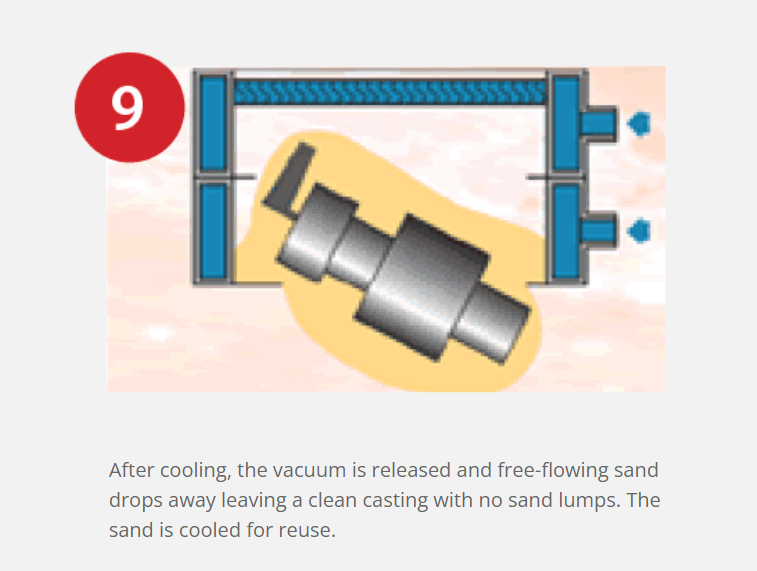 9

After cooling, the vacuum is released and free-flowing sand drops away leaving a clean casting with no sand lumps. The sand is cooled for reuse.