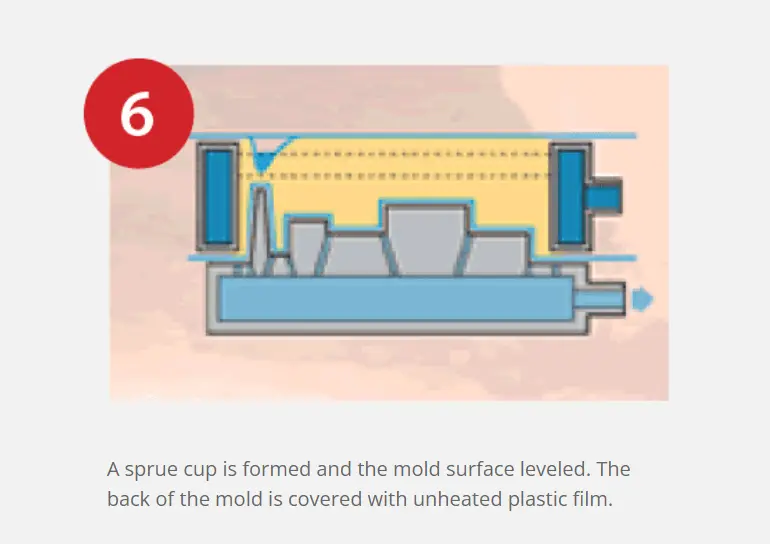 6

A sprue cup is formed and the mold surface leveled. The back of the mold is covered with unheated plastic film.